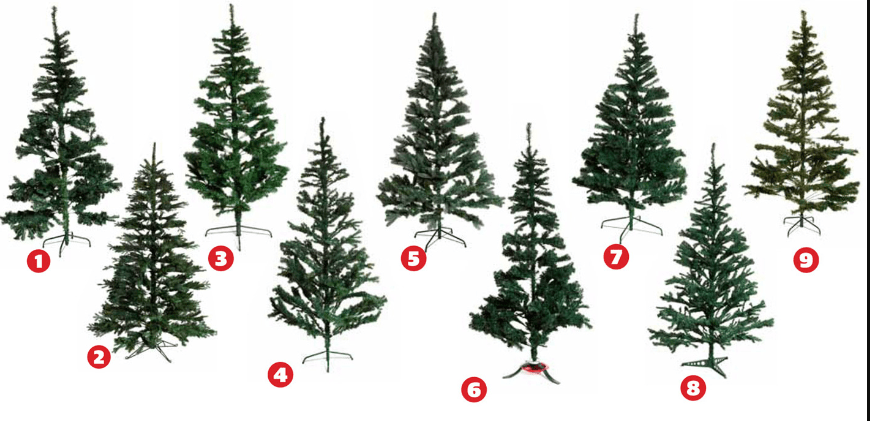 1
2
3
4
5
6
7
8
9